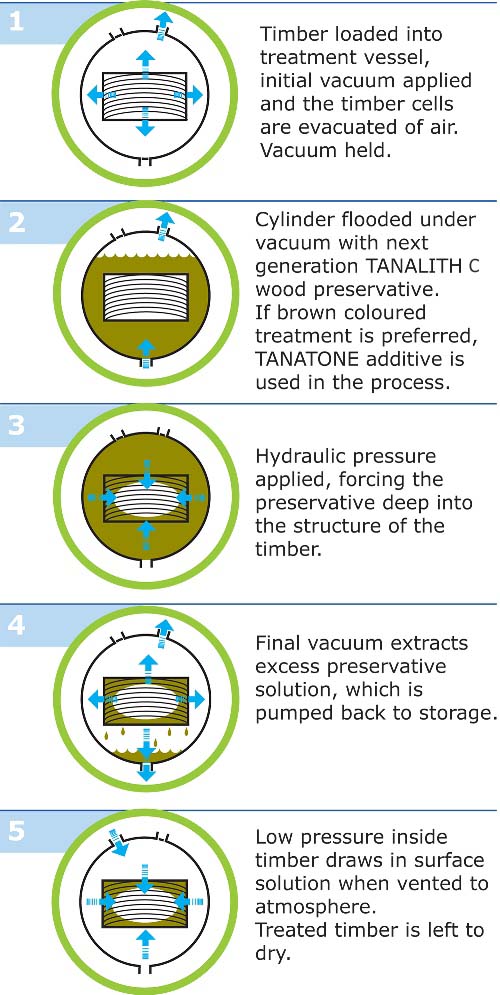 1

Timber loaded into treatment vessel, initial vacuum applied and the timber cells are evacuated of air. Vacuum held.

2

Cylinder flooded under vacuum with next generation TANALITH C wood preservative. If brown coloured treatment is preferred, TANATONE additive is used in the process.

3

Hydraulic pressure applied, forcing the preservative deep into the structure of the timber.

4

Final vacuum extracts excess preservative solution, which is pumped back to storage.

5

Low pressure inside timber draws in surface solution when vented to atmosphere. Treated timber is left to dry.